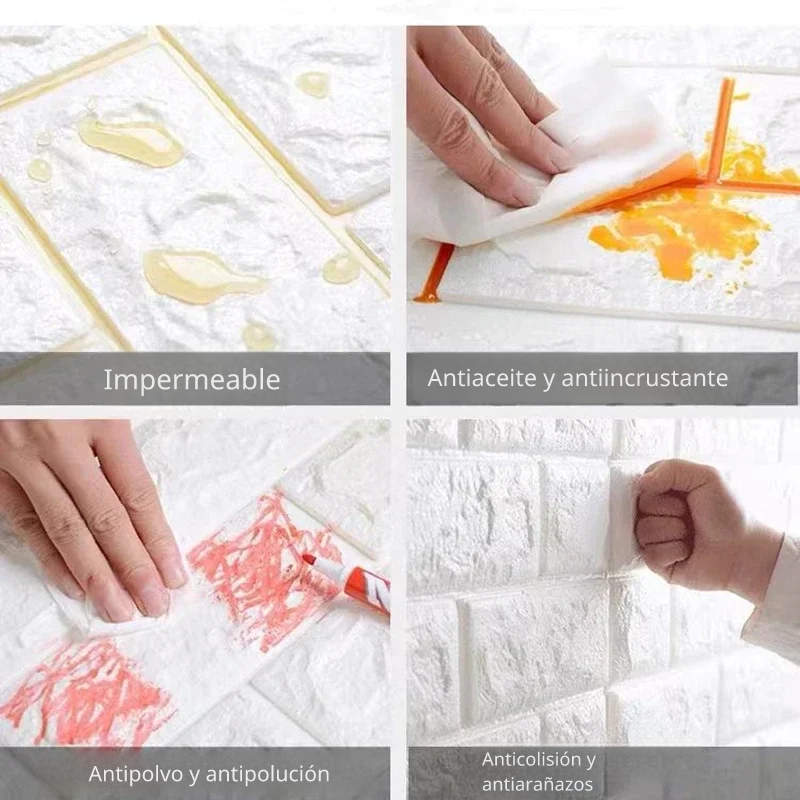 Impermeable

Antiaceite y antiincrustante

Antipolvo y antipolución

Anticolisión y antiarañazos