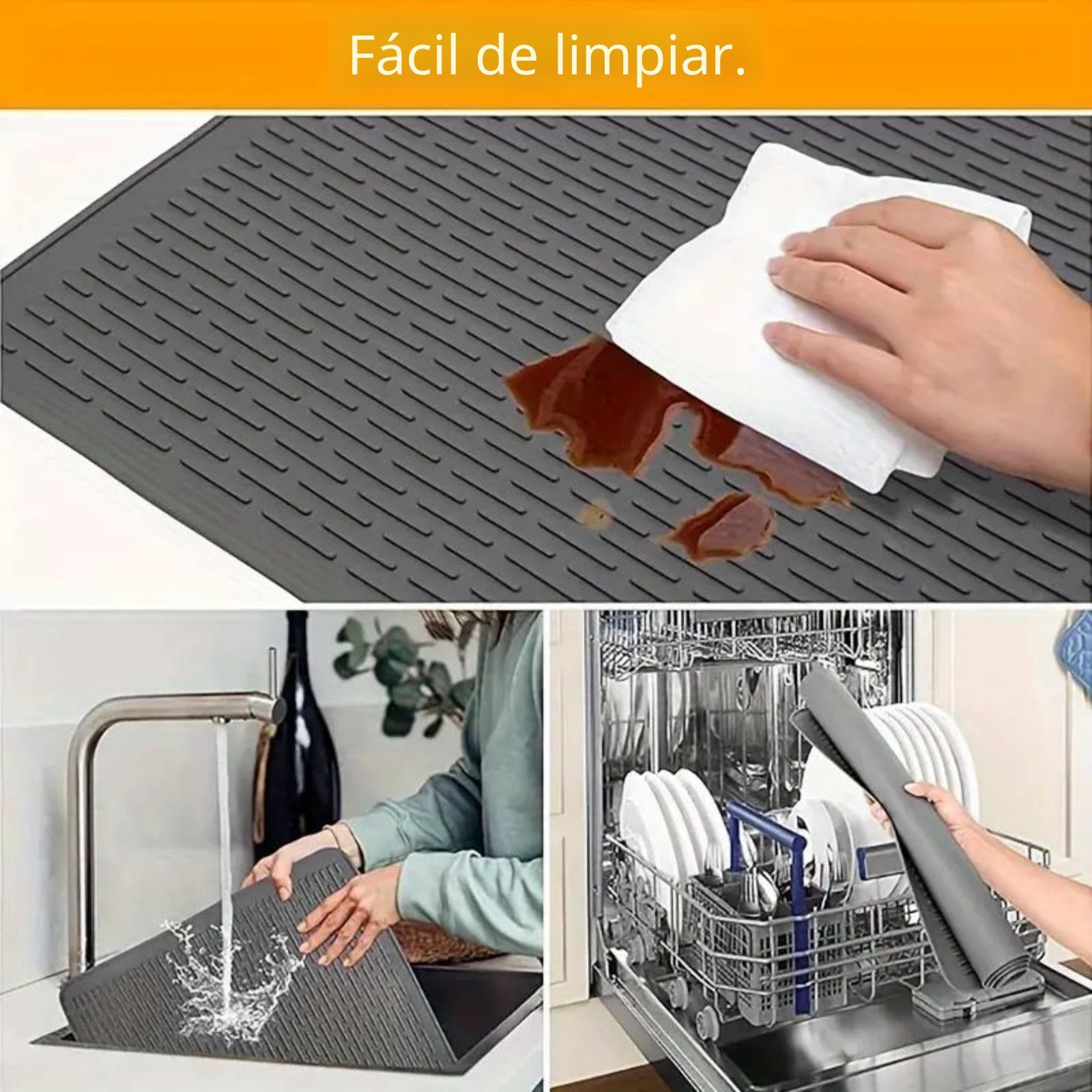 Fácil de limpiar.