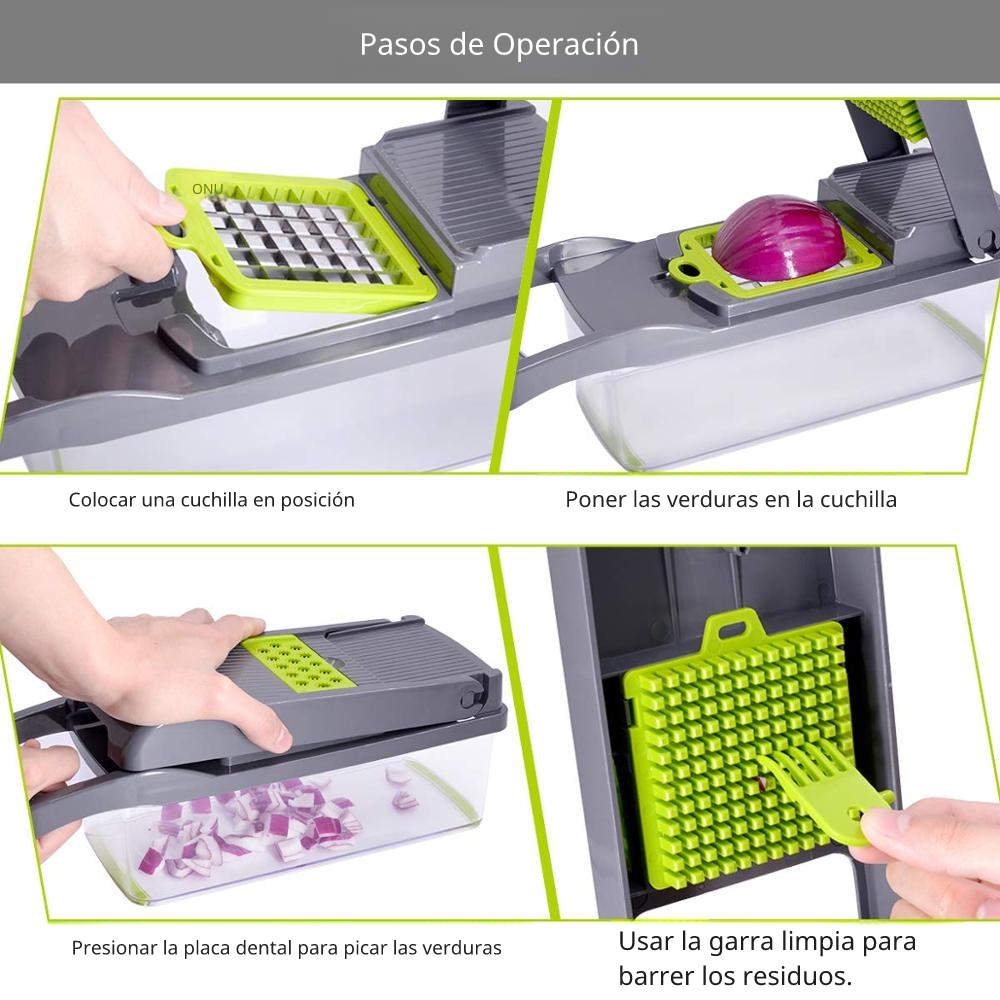 Pasos de Operación

ONU

Colocar una cuchilla en posición

Poner las verduras en la cuchilla

Presionar la placa dental para picar las verduras

Usar la garra limpia para barrer los residuos.